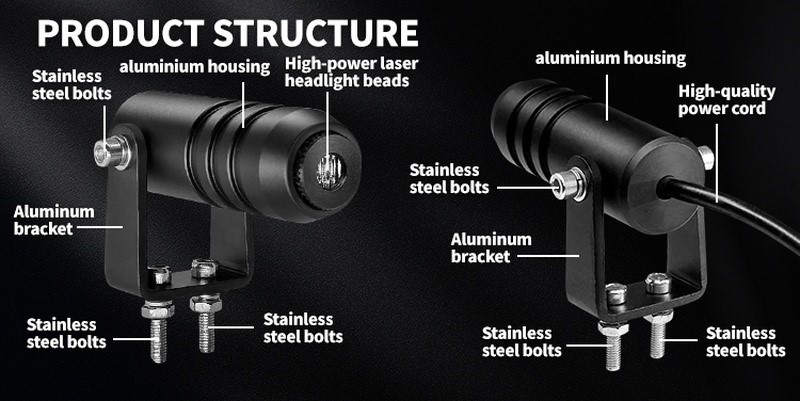 PRODUCT STRUCTURE

Stainless steel bolts

aluminium housing

High-power laser headlight beads

Aluminum bracket

Stainless steel bolts

Stainless steel bolts

aluminium housing

High-quality power cord

Stainless steel bolts

Aluminum bracket

Stainless steel bolts

Stainless steel bolts