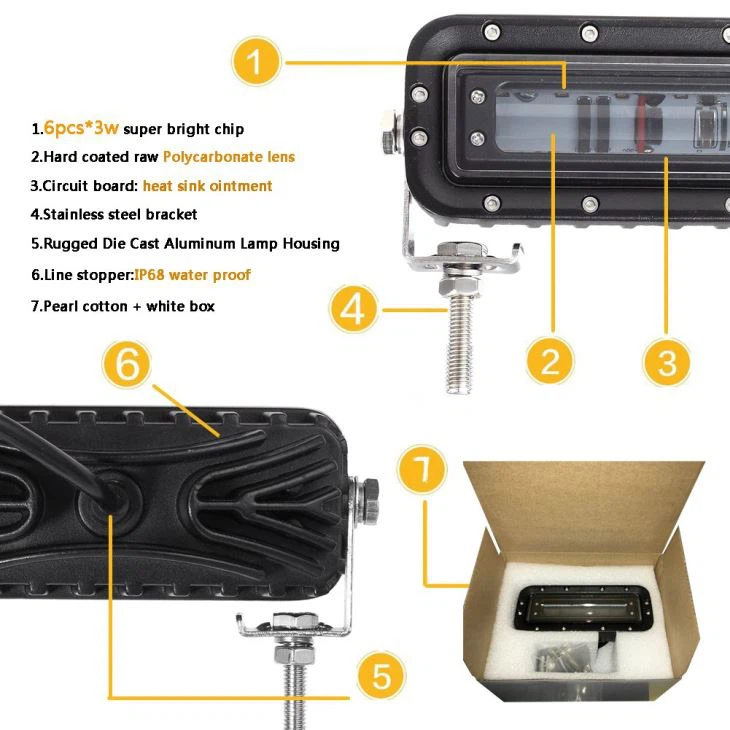 1

1.6pcs*3w super bright chip

2.Hard coated raw Polycarbonate lens

3.Circuit board: heat sink ointment

4.Stainless steel bracket

5.Rugged Die Cast Aluminum Lamp Housing

6.Line stopper:IP68 water proof

7.Pearl cotton + white box

4

2

3

6

7

5